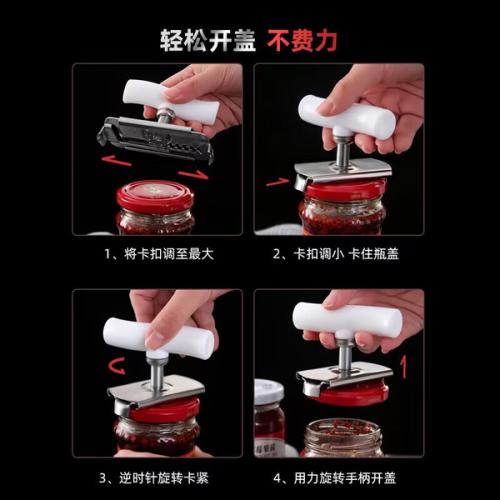 轻松开盖 不费力

1、将卡扣调至最大

2、卡扣调小 卡住瓶盖

3、逆时针旋转卡紧

4、用力旋转手柄开盖