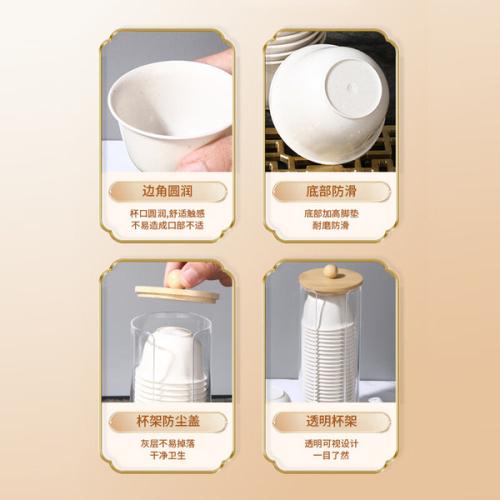 边角圆润

杯口圆润,舒适触感
不易造成口部不适

底部防滑

底部加高脚垫
耐磨防滑

杯架防尘盖

灰层不易掉落
干净卫生

透明杯架

透明可视设计
一目了然