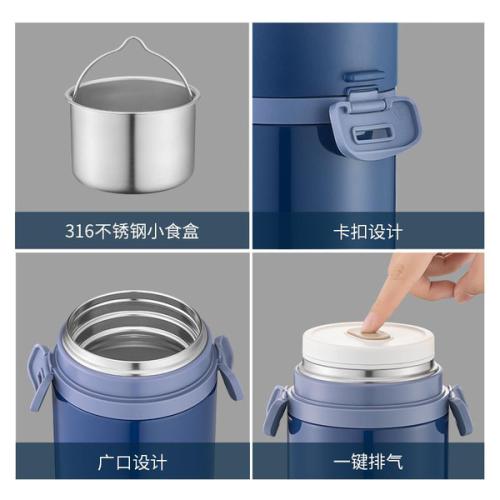 316不锈钢小食盒

卡扣设计

广口设计

一键排气