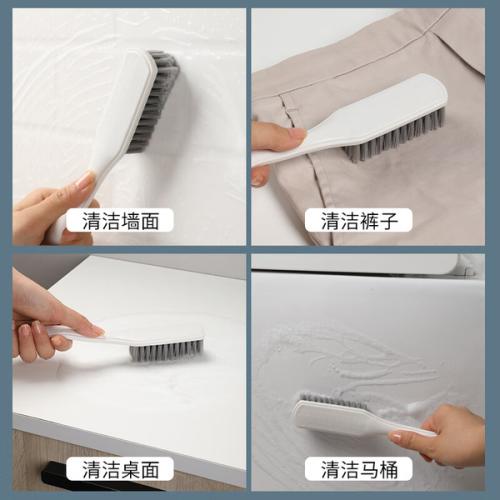 清洁墙面

清洁裤子

清洁桌面

清洁马桶