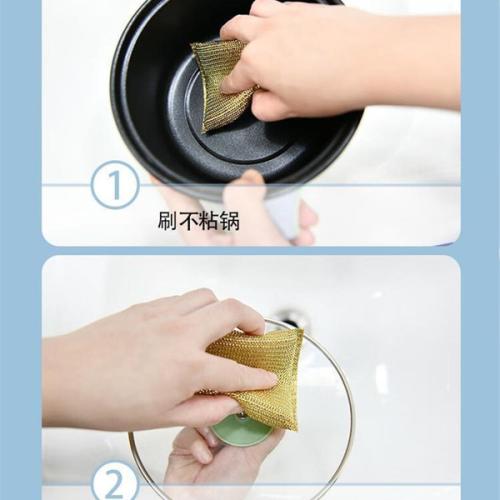 1
刷不粘锅
2