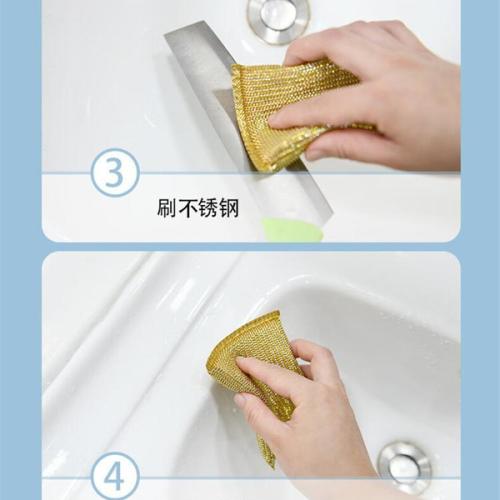 3

刷不锈钢

4