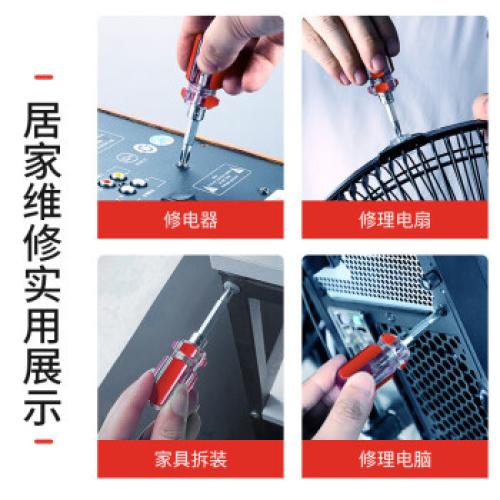 居家维修实用展示

修电器

修理电扇

家具拆装

修理电脑