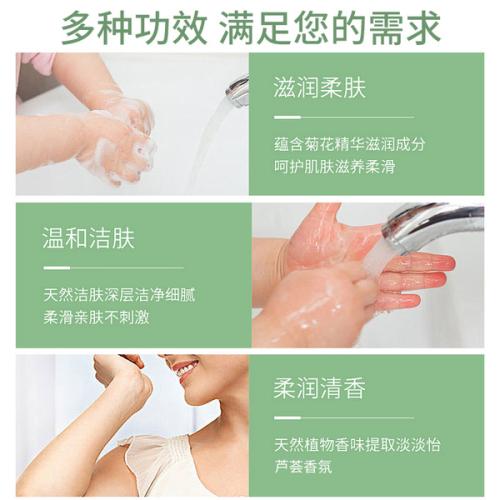 多种功效 满足您的需求

滋润柔肤

蕴含菊花精华滋润成分
呵护肌肤滋养柔滑

温和洁肤

天然洁肤深层洁净细腻
柔滑亲肤不刺激

柔润清香

天然植物香味提取淡淡怡
芦荟香氛