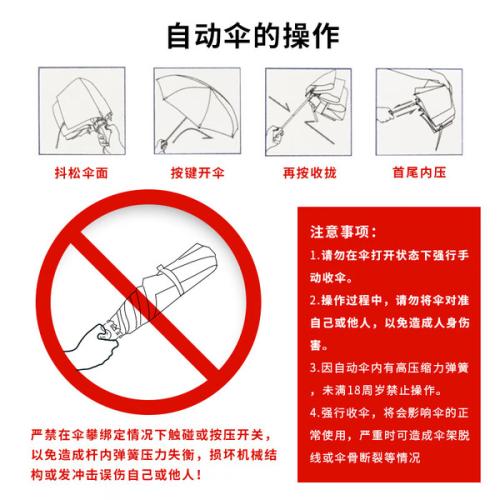 自动伞的操作

抖松伞面

按键开伞

再按收拢

首尾内压

严禁在伞攀绑定情况下触碰或按压开关，以免造成杆内弹簧压力失衡，损坏机械结构或发冲击误伤自己或他人！

注意事项：

1.请勿在伞打开状态下强行手动收伞。

2.操作过程中，请勿将伞对准自己或他人，以免造成人身伤害。

3.因自动伞内有高压缩力弹簧，未满18周岁禁止操作。

4.强行收伞，将会影响伞的正常使用，严重时可造成伞架脱线或伞骨断裂等情况