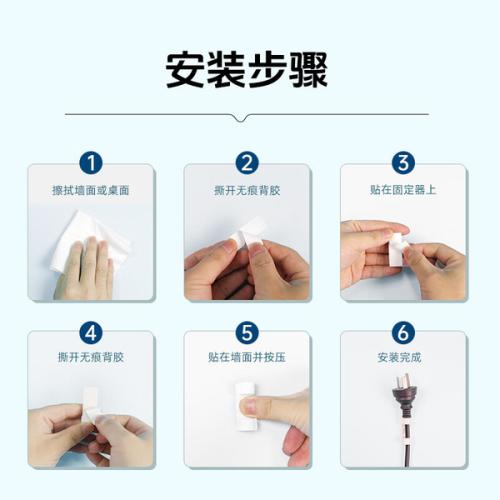 安装步骤

1
擦拭墙面或桌面

2
撕开无痕背胶

3
贴在固定器上

4
撕开无痕背胶

5
贴在墙面并按压

6
安装完成