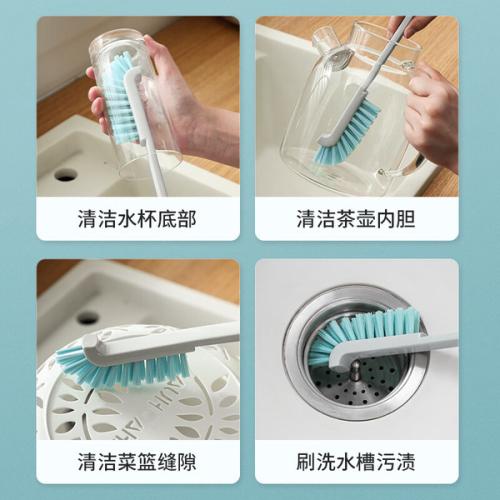 清洁水杯底部

清洁茶壶内胆

清洁菜篮缝隙

刷洗水槽污渍