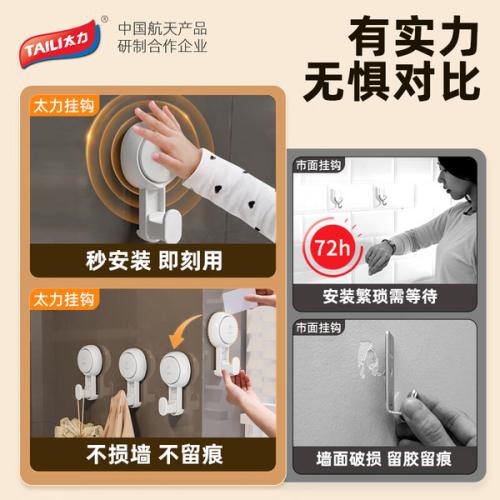 TAILI太力®

中国航天产品
研制合作企业

有实力
无惧对比

太力挂钩

秒安装 即刻用

太力挂钩

不损墙 不留痕

市面挂钩

72h

安装繁琐需等待

市面挂钩

墙面破损 留胶留痕