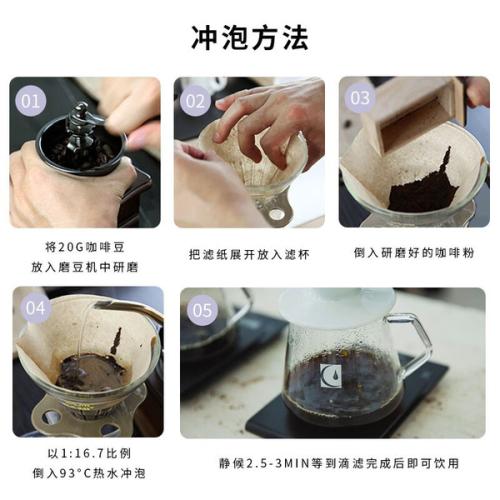 冲泡方法

01

将20G咖啡豆
放入磨豆机中研磨

02

把滤纸展开放入滤杯

03

倒入研磨好的咖啡粉

04

以1:16.7比例
倒入93°C热水冲泡

05

静候2.5-3MIN等到滴滤完成后即可饮用