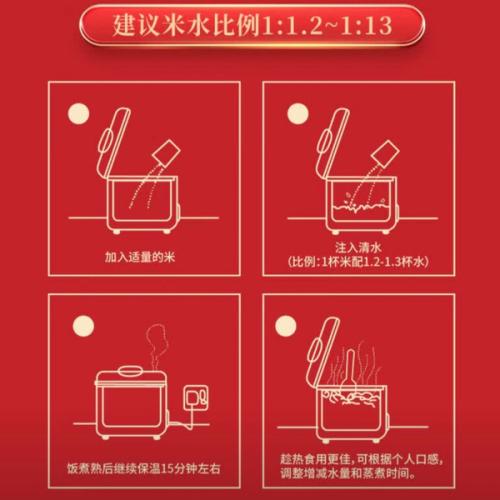 建议米水比例1:1.2~1:13

加入适量的米

注入清水
(比例:1杯米配1.2-1.3杯水)

饭煮熟后继续保温15分钟左右

趁热食用更佳,可根据个人口感,调整增减水量和蒸煮时间。