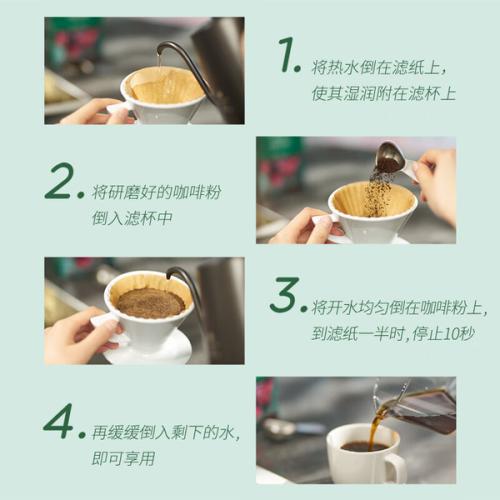 1. 将热水倒在滤纸上，使其湿润附在滤杯上

2. 将研磨好的咖啡粉倒入滤杯中

3. 将开水均匀倒在咖啡粉上，到滤纸一半时，停止10秒

4. 再缓缓倒入剩下的水，即可享用