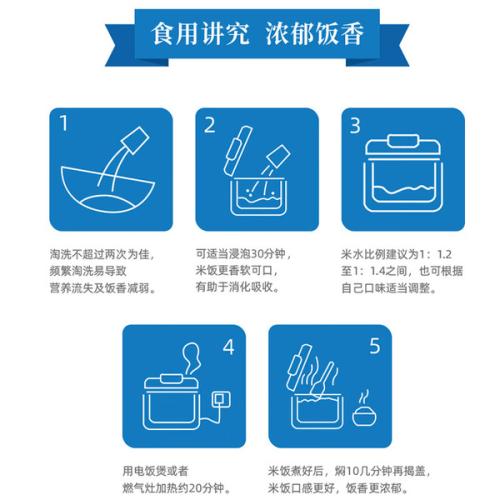 食用讲究 浓郁饭香

1

淘洗不超过两次为佳，频繁淘洗易导致营养流失及饭香减弱。

2

可适当浸泡30分钟，米饭更香软可口，有助于消化吸收。

3

米水比例建议为1：1.2至1：1.4之间，也可根据自己口味适当调整。

4

用电饭煲或者燃气灶加热约20分钟。

5

米饭煮好后，焖10几分钟再揭盖，米饭口感更好，饭香更浓郁。