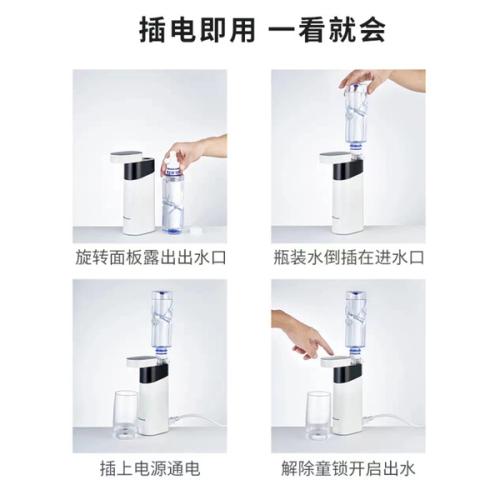 插电即用 一看就会

旋转面板露出出水口

瓶装水倒插在进水口

插上电源通电

解除童锁开启出水