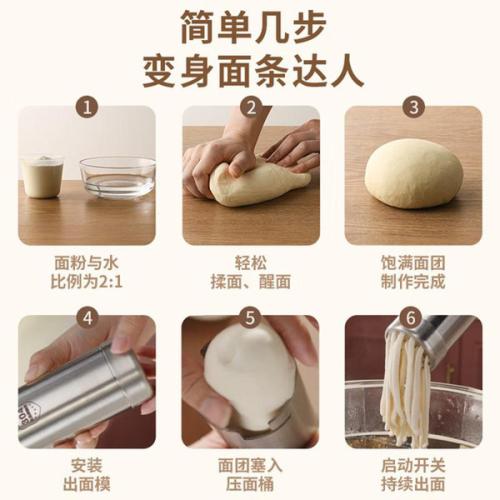 简单几步
变身面条达人

1
面粉与水
比例为2:1

2
轻松
揉面、醒面

3
饱满面团
制作完成

4
安装
出面模

5
面团塞入
压面桶

6
启动开关
持续出面