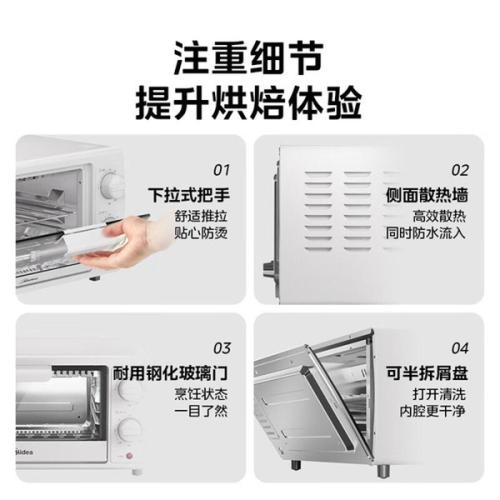 注重细节
提升烘焙体验

01
下拉式把手
舒适推拉
贴心防烫

02
侧面散热墙
高效散热
同时防水流入

03
耐用钢化玻璃门
烹饪状态
一目了然

Midea

04
可半拆屑盘
打开清洗
内腔更干净