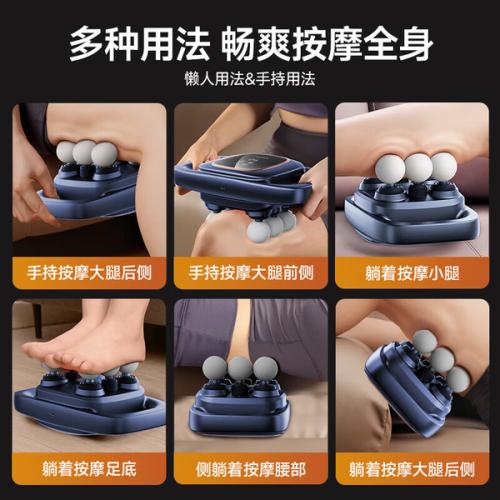 多种用法 畅爽按摩全身

懒人用法&手持用法

手持按摩大腿后侧

手持按摩大腿前侧

躺着按摩小腿

躺着按摩足底

侧躺着按摩腰部

躺着按摩大腿后侧