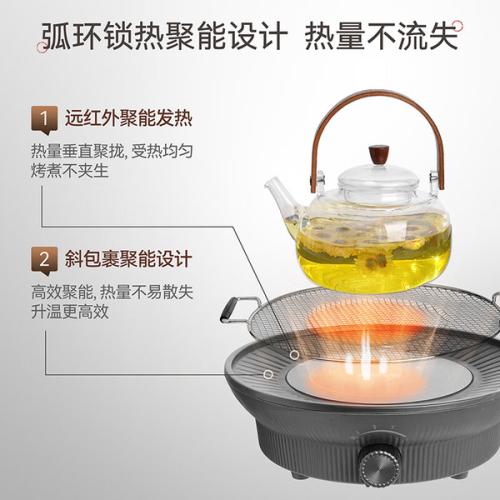 弧环锁热聚能设计 热量不流失

1 远红外聚能发热

热量垂直聚拢, 受热均匀
烤煮不夹生

2 斜包裹聚能设计

高效聚能, 热量不易散失
升温更高效