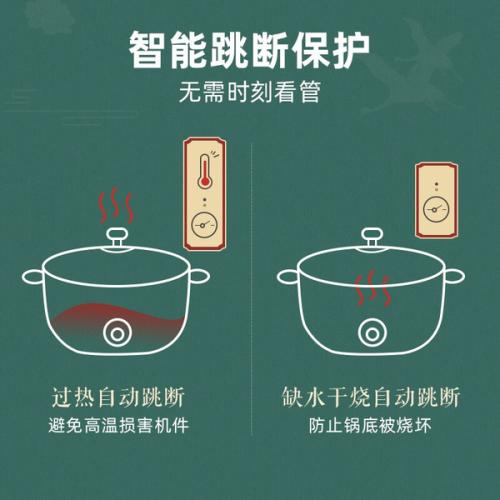 智能跳断保护
无需时刻看管

过热自动跳断
避免高温损害机件

缺水干烧自动跳断
防止锅底被烧坏