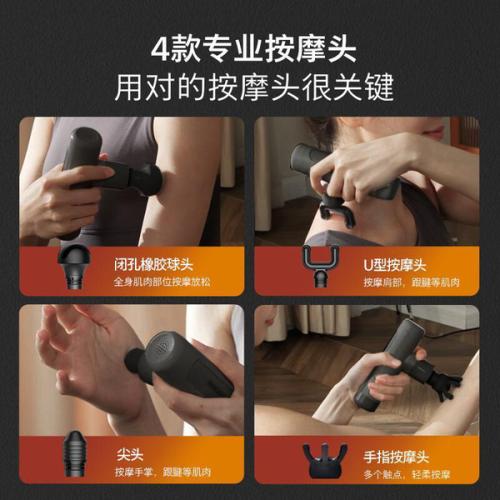 4款专业按摩头
用对的按摩头很关键

闭孔橡胶球头
全身肌肉部位按摩放松

U型按摩头
按摩肩部，跟腱等肌肉

尖头
按摩手掌，跟腱等肌肉

手指按摩头
多个触点，轻柔按摩