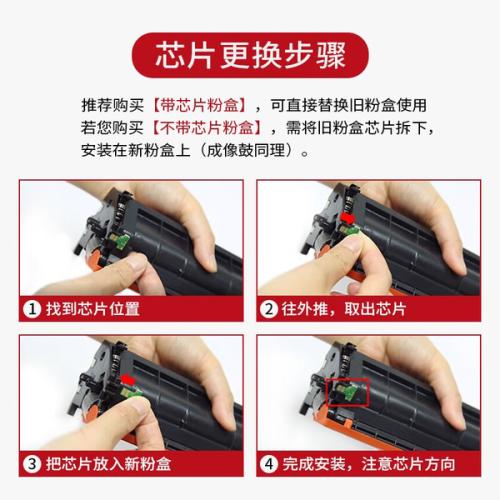 芯片更换步骤

推荐购买【带芯片粉盒】，可直接替换旧粉盒使用
若您购买【不带芯片粉盒】，需将旧粉盒芯片拆下，安装在新粉盒上（成像鼓同理）。

1 找到芯片位置

2 往外推，取出芯片

3 把芯片放入新粉盒

4 完成安装，注意芯片方向