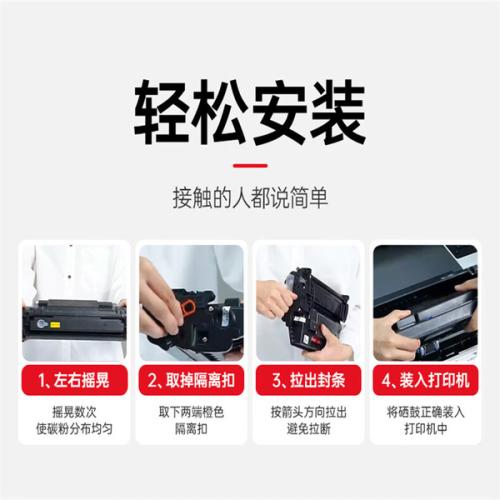 轻松安装

接触的人都说简单

1、左右摇晃

摇晃数次
使碳粉分布均匀

2、取掉隔离扣

取下两端橙色
隔离扣

3、拉出封条

按箭头方向拉出
避免拉断

4、装入打印机

将硒鼓正确装入
打印机中