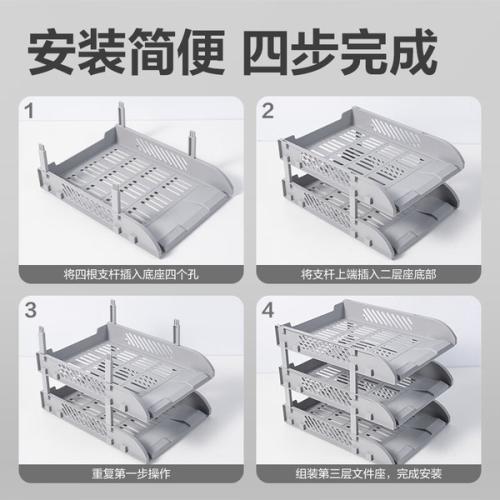 安装简便 四步完成

1

将四根支杆插入底座四个孔

2

将支杆上端插入二层座底部

3

重复第一步操作

4

组装第三层文件座，完成安装