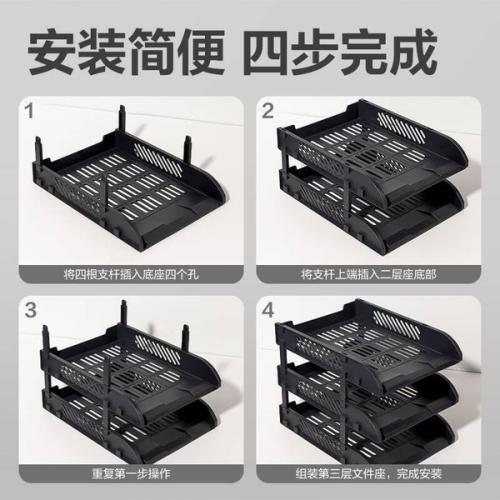 安装简便 四步完成

1

将四根支杆插入底座四个孔

2

将支杆上端插入二层座底部

3

重复第一步操作

4

组装第三层文件座，完成安装