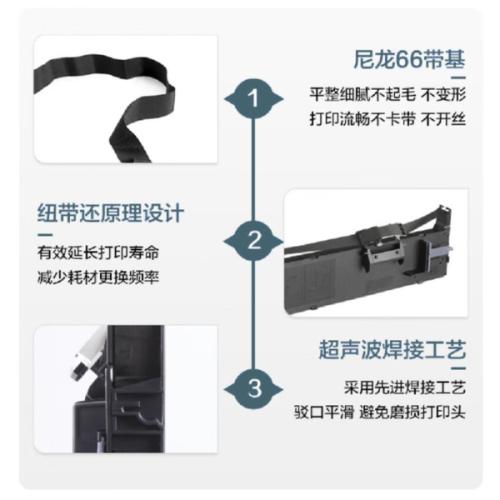 尼龙66带基

平整细腻不起毛 不变形
打印流畅不卡带 不开丝

1

纽带还原理设计

有效延长打印寿命
减少耗材更换频率

2

超声波焊接工艺

采用先进焊接工艺
驳口平滑 避免磨损打印头

3