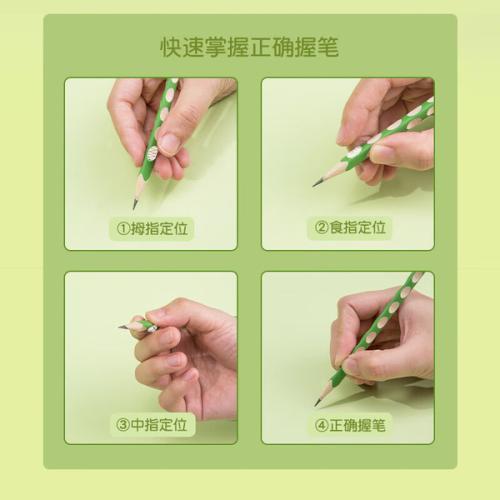 快速掌握正确握笔

①拇指定位

②食指定位

③中指定位

④正确握笔