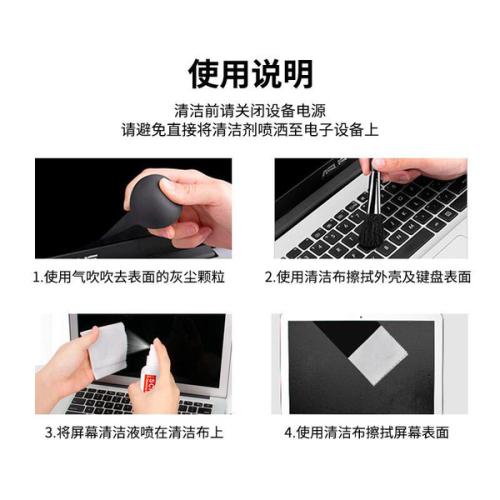 使用说明

清洁前请关闭设备电源
请避免直接将清洁剂喷洒至电子设备上

1.使用气吹吹去表面的灰尘颗粒

2.使用清洁布擦拭外壳及键盘表面

3.将屏幕清洁液喷在清洁布上

4.使用清洁布擦拭屏幕表面