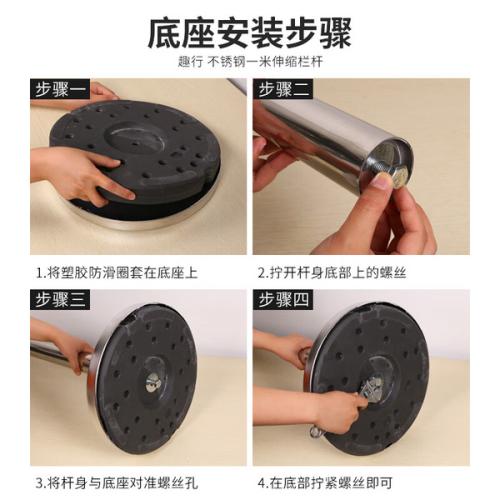 底座安装步骤

趣行 不锈钢一米伸缩栏杆

步骤一

1.将塑胶防滑圈套在底座上

步骤二

2.拧开杆身底部上的螺丝

步骤三

3.将杆身与底座对准螺丝孔

步骤四

4.在底部拧紧螺丝即可